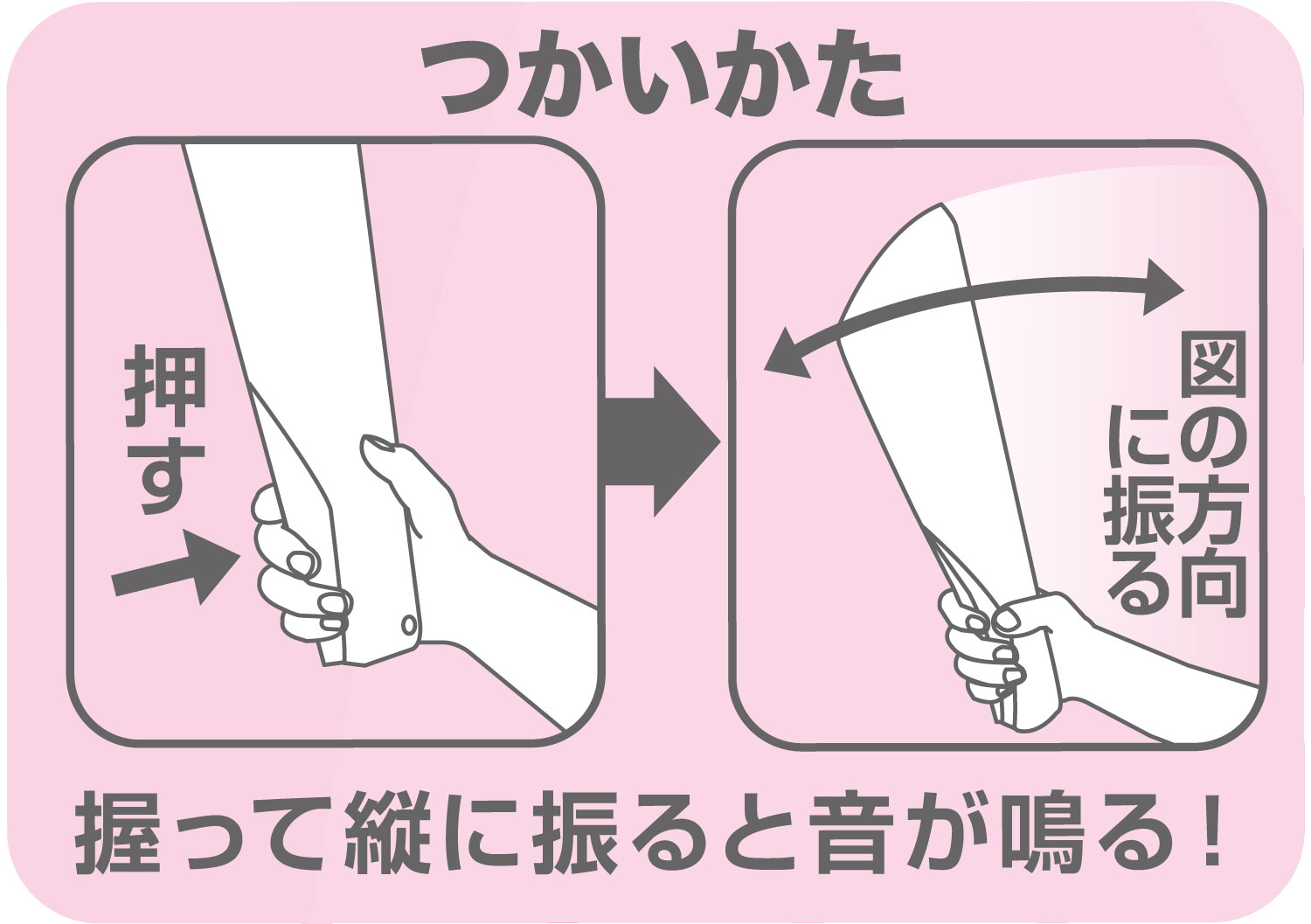 つかいかた

押す

図の方向に振る

握って縦に振ると音が鳴る！